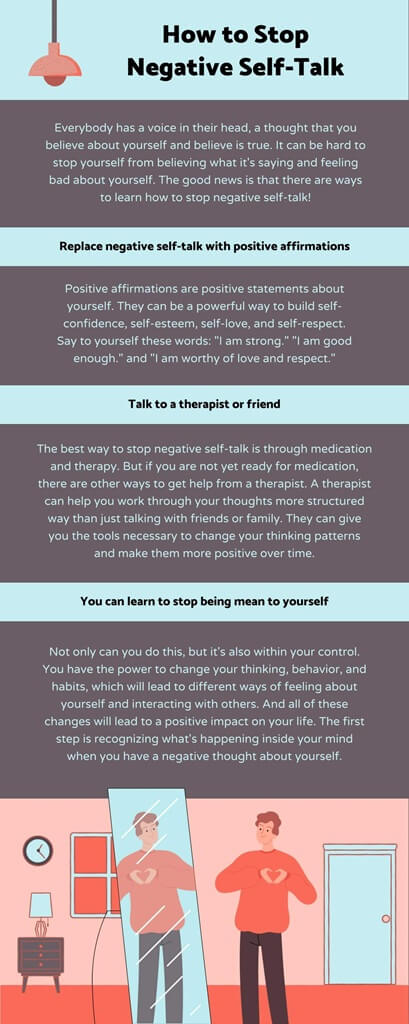 How to Stop Negative Self-Talk

Everybody has a voice in their head, a thought that you believe about yourself and believe is true. It can be hard to stop yourself from believing what it's saying and feeling bad about yourself. The good news is that there are ways to learn how to stop negative self-talk!

Replace negative self-talk with positive affirmations

Positive affirmations are positive statements about yourself. They can be a powerful way to build self-confidence, self-esteem, self-love, and self-respect. Say to yourself these words: "I am strong." "I am good enough." and "I am worthy of love and respect."

Talk to a therapist or friend

The best way to stop negative self-talk is through medication and therapy. But if you are not yet ready for medication, there are other ways to get help from a therapist. A therapist can help you work through your thoughts more structured way than just talking with friends or family. They can give you the tools necessary to change your thinking patterns and make them more positive over time.

You can learn to stop being mean to yourself

Not only can you do this, but it's also within your control. You have the power to change your thinking, behavior, and habits, which will lead to different ways of feeling about yourself and interacting with others. And all of these changes will lead to a positive impact on your life. The first step is recognizing what's happening inside your mind when you have a negative thought about yourself.